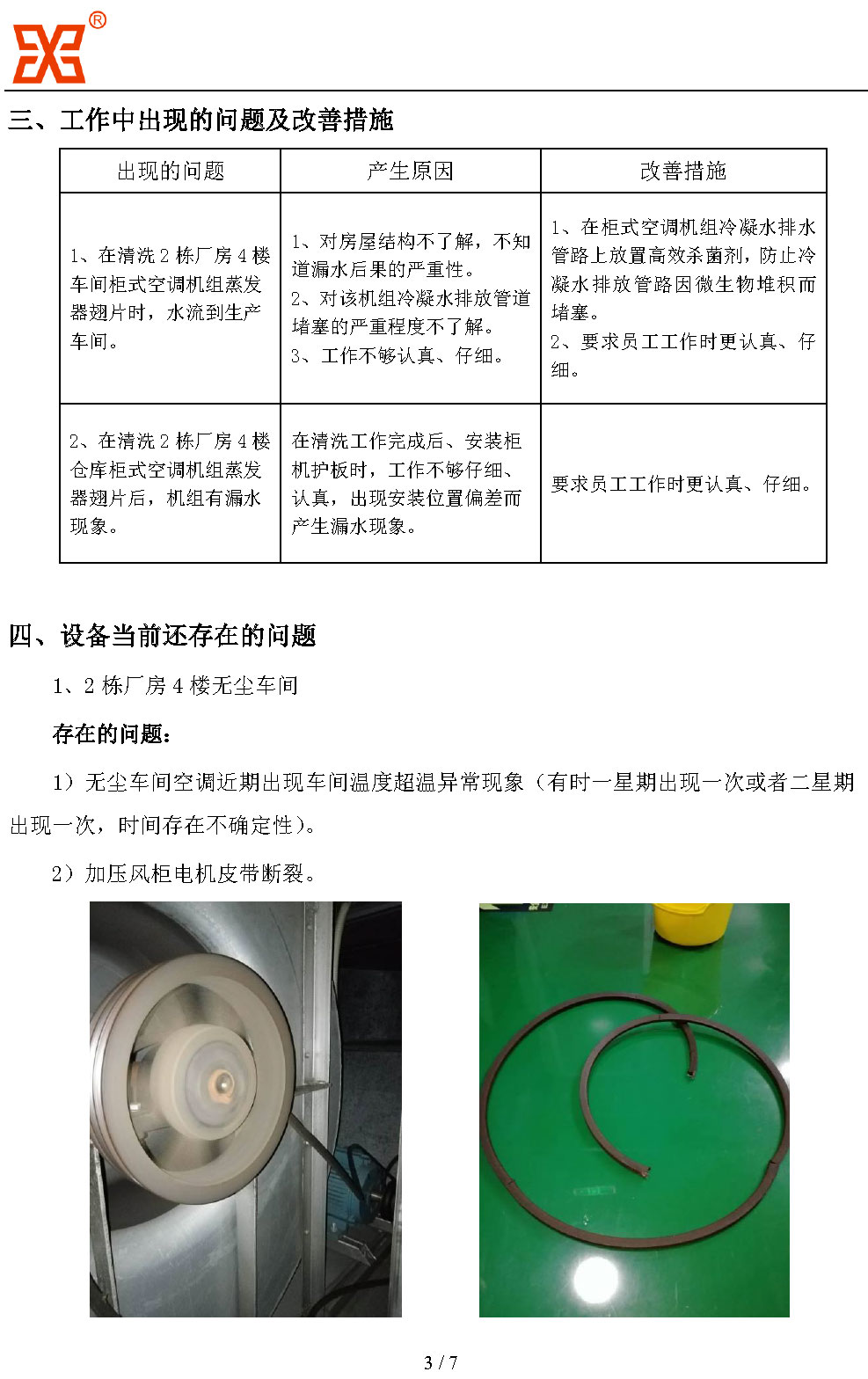 ®

三、工作中出现的问题及改善措施

| 出现的问题 | 产生原因 | 改善措施 |
|---|---|---|
| 1、在清洗 2 栋厂房 4 楼车间柜式空调机组蒸发器翅片时，水流到生产车间。 | 1、对房屋结构不了解，不知道漏水后果的严重性。 2、对该机组冷凝水排放管道堵塞的严重程度不了解。 3、工作不够认真、仔细。 | 1、在柜式空调机组冷凝水排水管路上放置高效杀菌剂，防止冷凝水排放管路因微生物堆积而堵塞。 2、要求员工工作时更认真、仔细。 |
| 2、在清洗 2 栋厂房 4 楼仓库柜式空调机组蒸发器翅片后，机组有漏水现象。 | 在清洗工作完成后、安装柜机护板时，工作不够仔细、认真，出现安装位置偏差而产生漏水现象。 | 要求员工工作时更认真、仔细。 |

四、设备当前还存在的问题

1、2 栋厂房 4 楼无尘车间

存在的问题：

1）无尘车间空调近期出现车间温度超温异常现象（有时一星期出现一次或者二星期出现一次，时间存在不确定性）。

2）加压风柜电机皮带断裂。

3 / 7